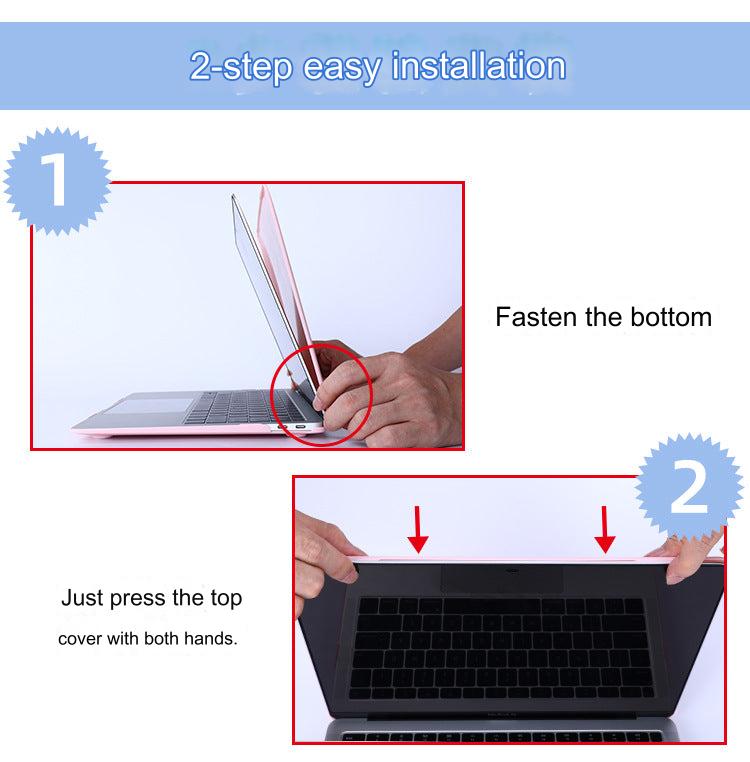 2-step easy installation

1

Fasten the bottom

2

Just press the top

cover with both hands.